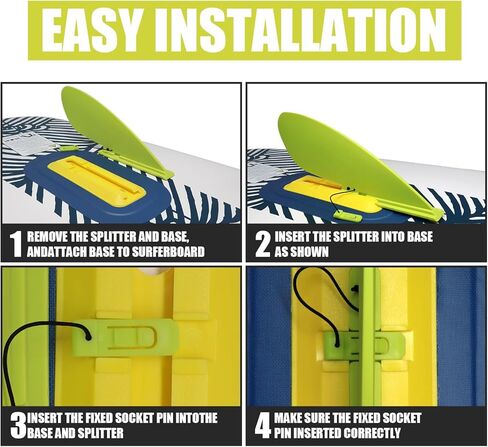 EASY INSTALLATION

1 REMOVE THE SPLITTER AND BASE, ANDATTACH BASE TO SURFERBOARD

2 INSERT THE SPLITTER INTO BASE AS SHOWN

3 INSERT THE FIXED SOCKET PIN INTOTHE BASE AND SPLITTER

4 MAKE SURE THE FIXED SOCKET PIN INSERTED CORRECTLY