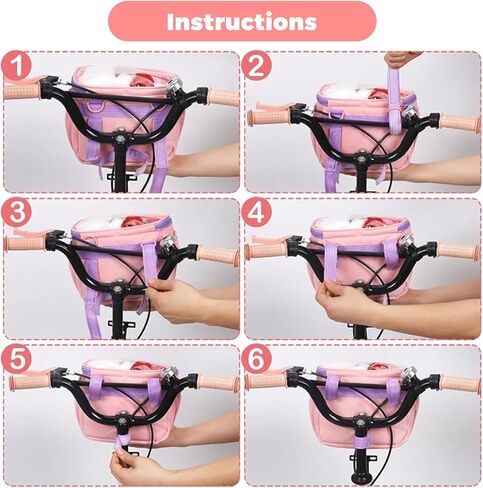 Instructions

1

2

3

4

5

6