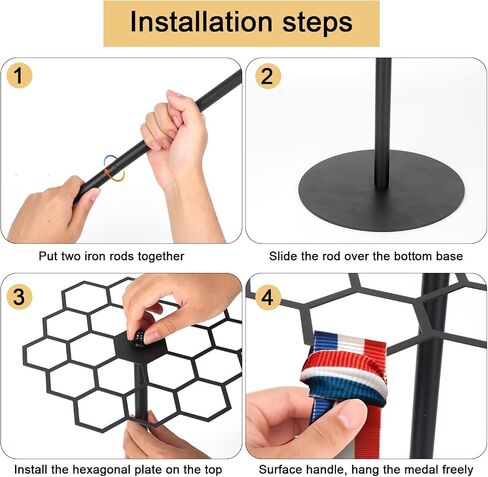 Installation steps

1

Put two iron rods together

2

Slide the rod over the bottom base

3

Install the hexagonal plate on the top

4

Surface handle, hang the medal freely