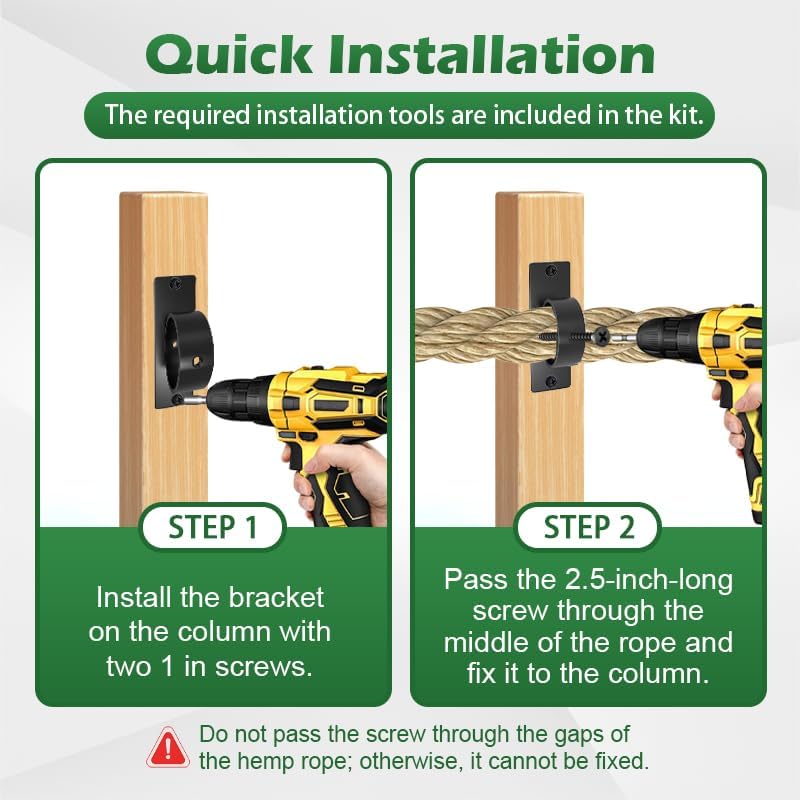 Quick Installation

The required installation tools are included in the kit.

STEP 1

Install the bracket on the column with two 1 in screws.

STEP 2

Pass the 2.5-inch-long screw through the middle of the rope and fix it to the column.

Do not pass the screw through the gaps of the hemp rope; otherwise, it cannot be fixed.