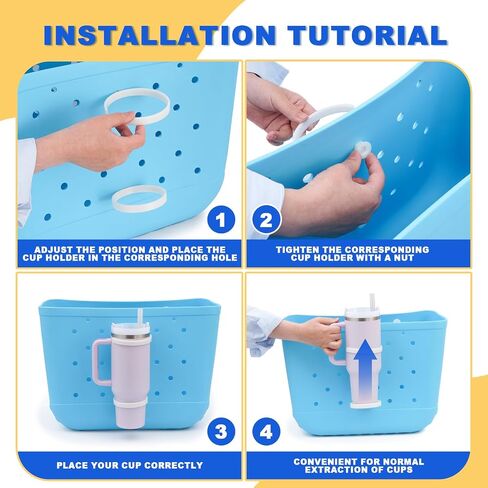 INSTALLATION TUTORIAL

1

ADJUST THE POSITION AND PLACE THE CUP HOLDER IN THE CORRESPONDING HOLE

2

TIGHTEN THE CORRESPONDING CUP HOLDER WITH A NUT

3

PLACE YOUR CUP CORRECTLY

4

CONVENIENT FOR NORMAL EXTRACTION OF CUPS