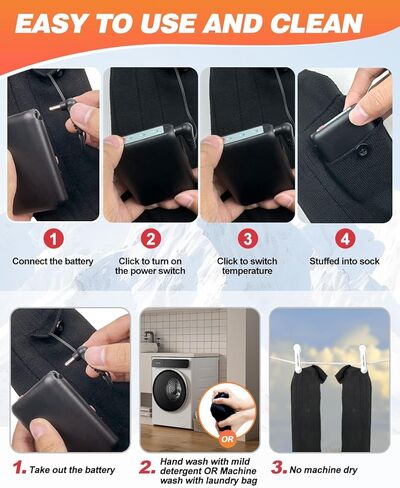 EASY TO USE AND CLEAN

1
Connect the battery

2
Click to turn on the power switch

3
Click to switch temperature

4
Stuffed into sock

OR

1. Take out the battery

2. Hand wash with mild detergent OR Machine wash with laundry bag

3. No machine dry