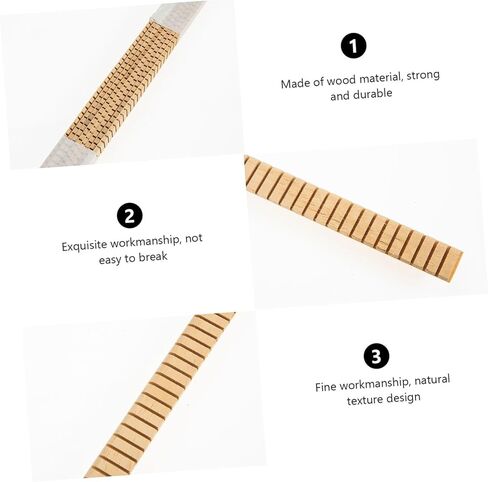 1

Made of wood material, strong and durable

2

Exquisite workmanship, not easy to break

3

Fine workmanship, natural texture design