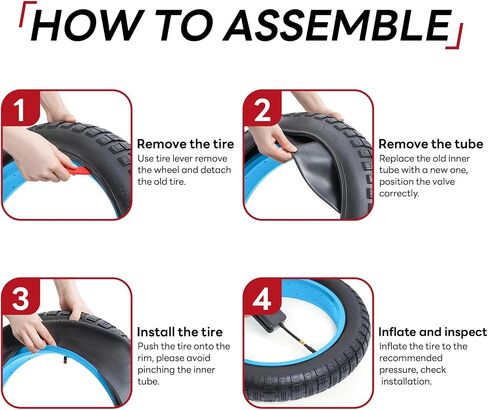 HOW TO ASSEMBLE

1

Remove the tire
Use tire lever remove the wheel and detach the old tire.

2

Remove the tube
Replace the old inner tube with a new one, position the valve correctly.

3

Install the tire
Push the tire onto the rim, please avoid pinching the inner tube.

4

Inflate and inspect
Inflate the tire to the recommended pressure, check installation.