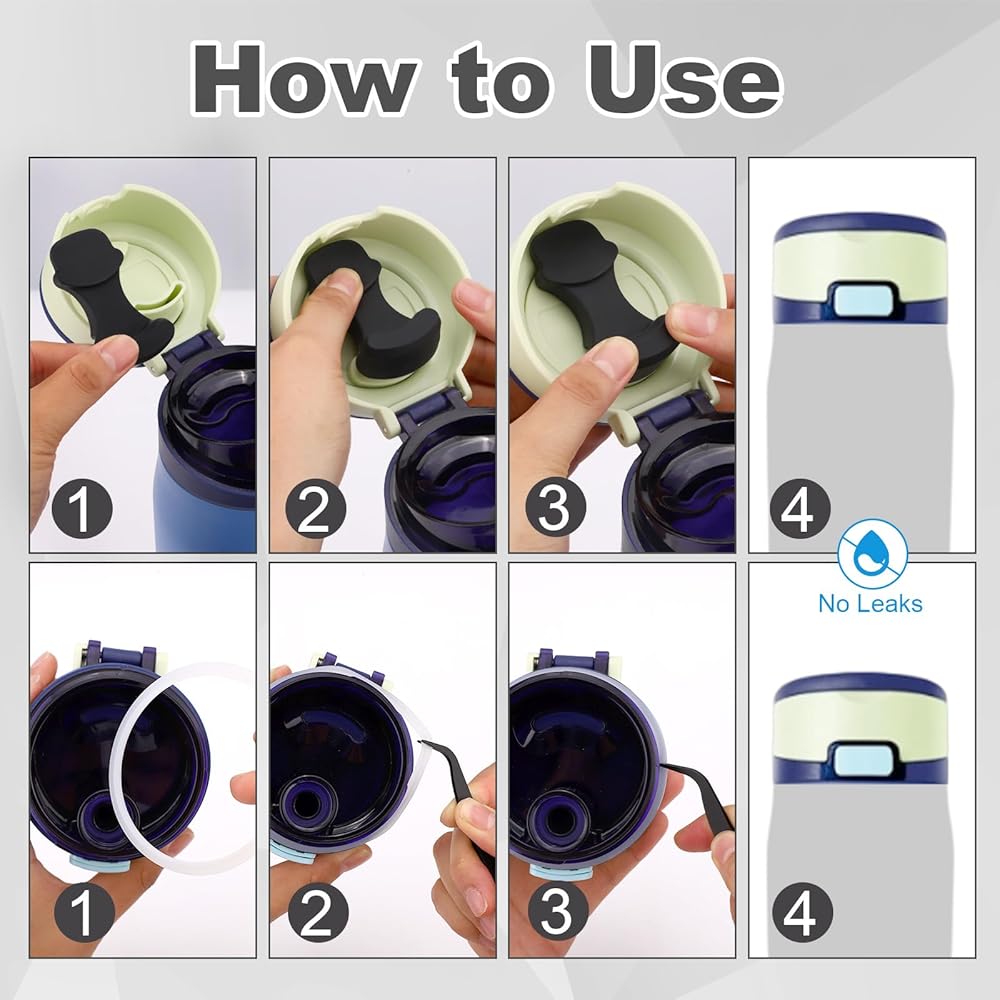 How to Use

1

2

3

4

No Leaks

1

2

3

4