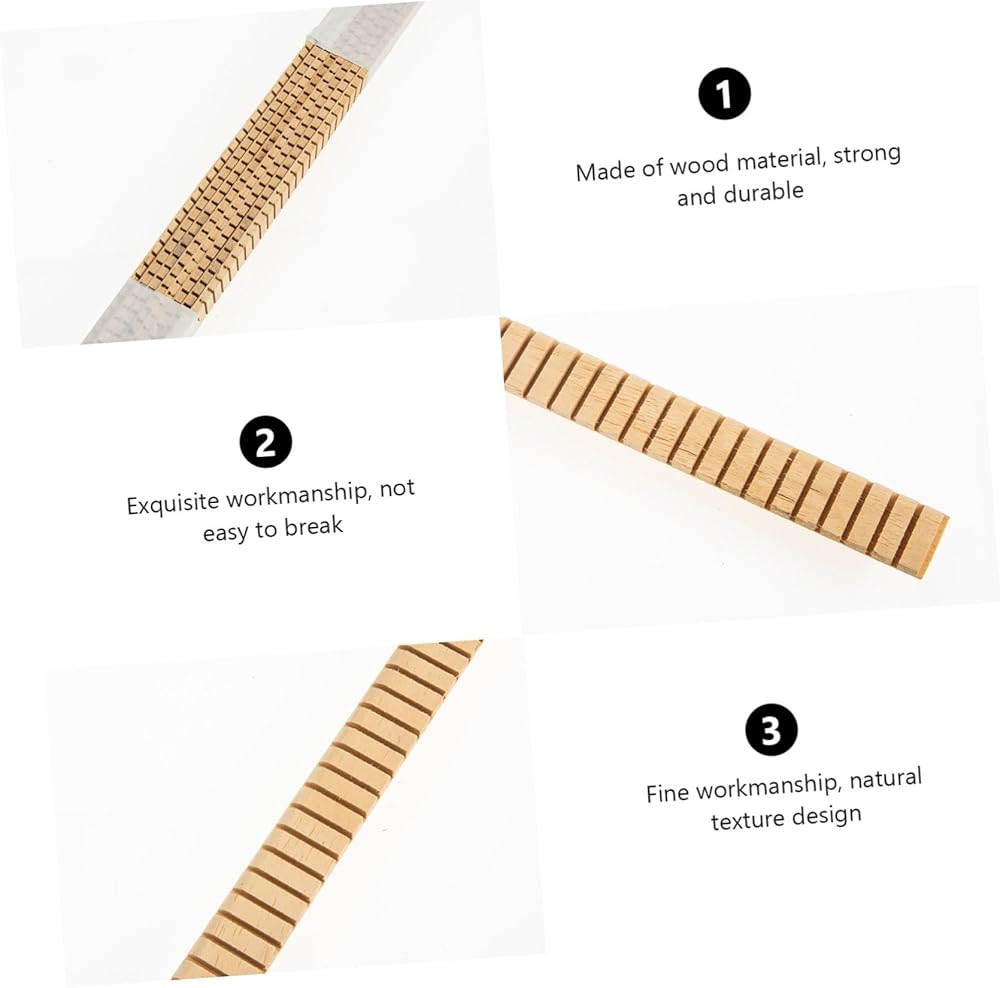 1

Made of wood material, strong and durable

2

Exquisite workmanship, not easy to break

3

Fine workmanship, natural texture design