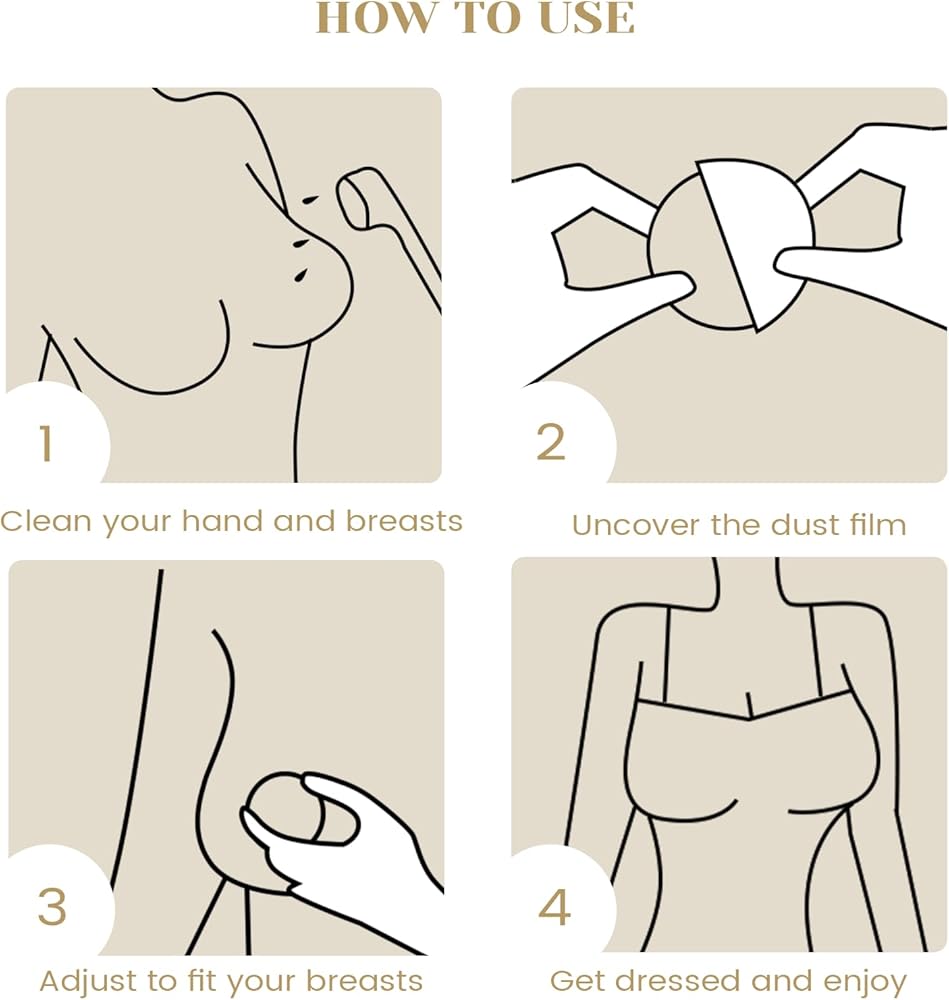 HOW TO USE

1

Clean your hand and breasts

2

Uncover the dust film

3

Adjust to fit your breasts

4

Get dressed and enjoy