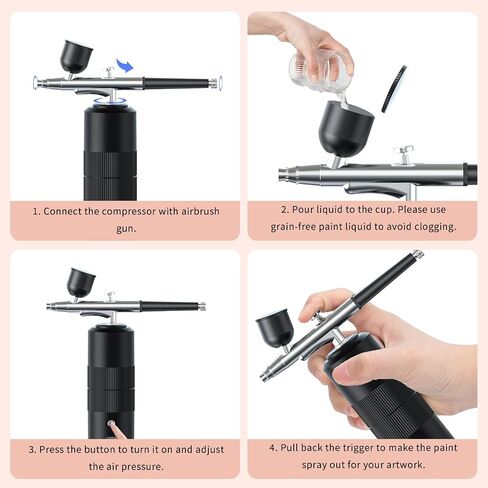 1. Connect the compressor with airbrush gun.

2. Pour liquid to the cup. Please use grain-free paint liquid to avoid clogging.

3. Press the button to turn it on and adjust the air pressure.

4. Pull back the trigger to make the paint spray out for your artwork.