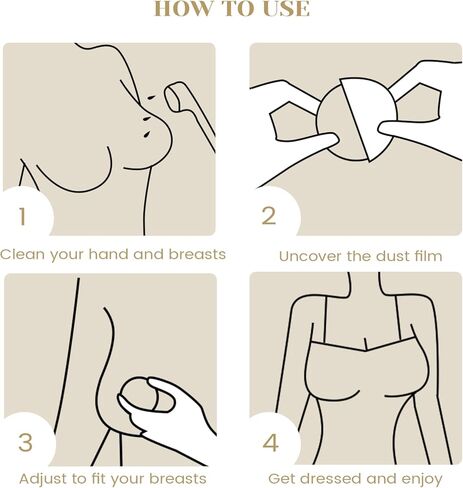 HOW TO USE

1

Clean your hand and breasts

2

Uncover the dust film

3

Adjust to fit your breasts

4

Get dressed and enjoy