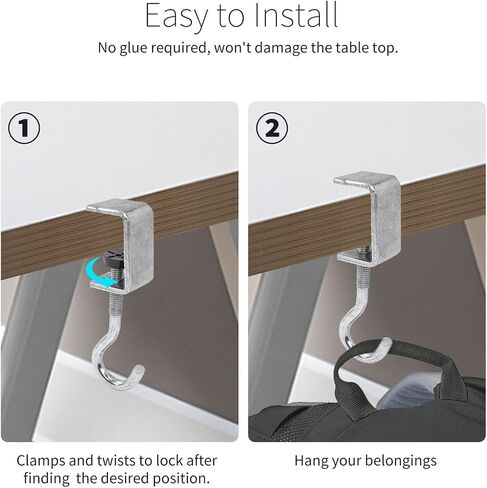 Easy to Install

No glue required, won't damage the table top.

1

2

Clamps and twists to lock after finding the desired position.

Hang your belongings