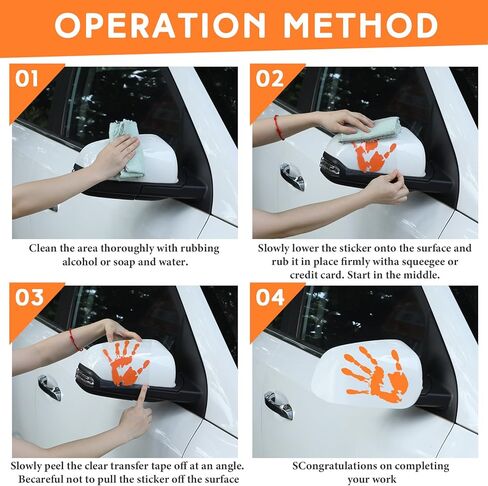 OPERATION METHOD

01

Clean the area thoroughly with rubbing alcohol or soap and water.

02

Slowly lower the sticker onto the surface and rub it in place firmly witha squeegee or credit card. Start in the middle.

03

Slowly peel the clear transfer tape off at an angle. Becareful not to pull the sticker off the surface

04

SCongratulations on completing your work