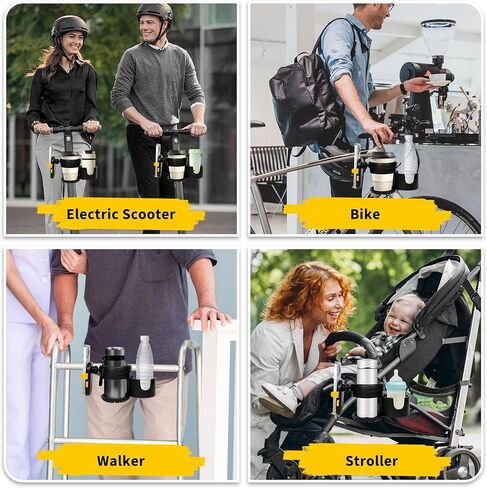 Electric Scooter

Bike

Walker

Stroller