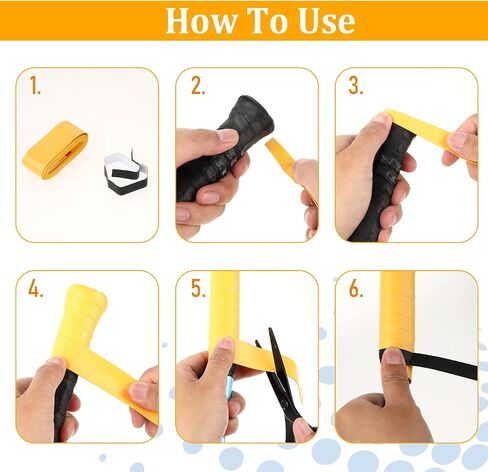 How To Use

1.

2.

3.

4.

5.

6.