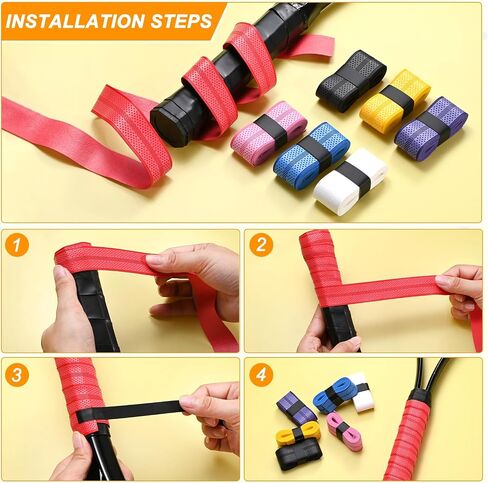 INSTALLATION STEPS

1

2

3

4