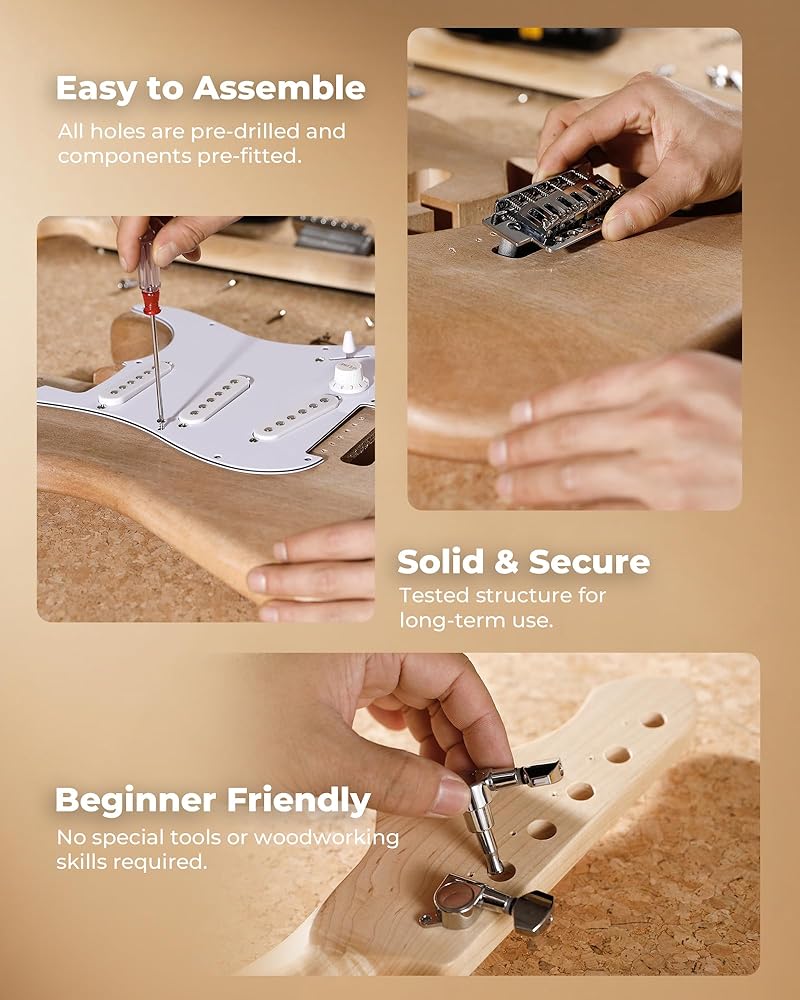 Easy to Assemble
All holes are pre-drilled and components pre-fitted.

Solid & Secure
Tested structure for long-term use.

Beginner Friendly
No special tools or woodworking skills required.