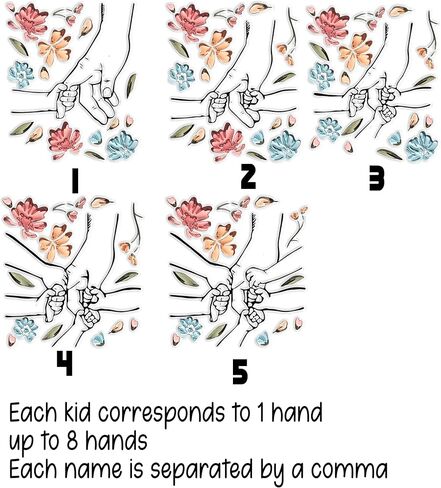 1

2

3

4

5

Each kid corresponds to 1 hand
up to 8 hands
Each name is separated by a comma