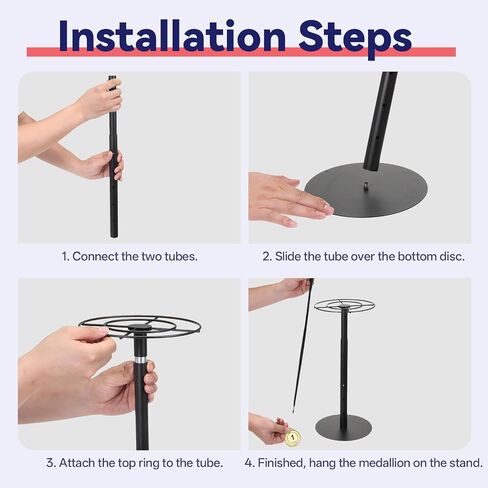 Installation Steps

1. Connect the two tubes.

2. Slide the tube over the bottom disc.

3. Attach the top ring to the tube.

4. Finished, hang the medallion on the stand.

1