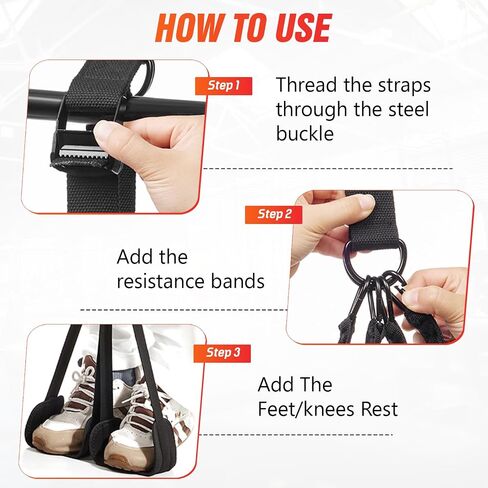 HOW TO USE

Step 1

Thread the straps through the steel buckle

Step 2

Add the resistance bands

Step 3

Add The Feet/knees Rest