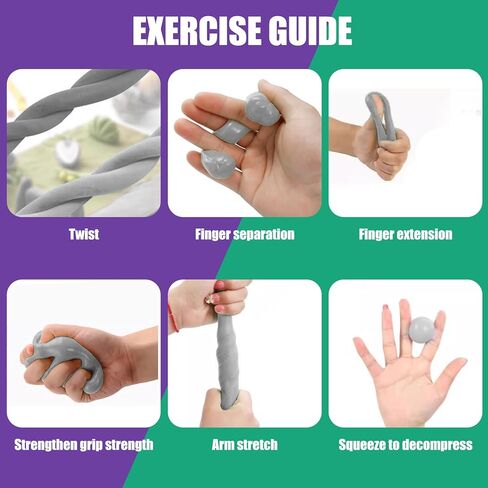 EXERCISE GUIDE

Twist

Finger separation

Finger extension

Strengthen grip strength

Arm stretch

Squeeze to decompress