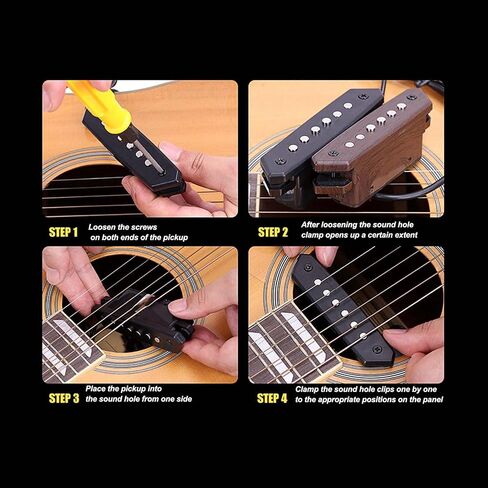 STEP 1 Loosen the screws on both ends of the pickup

STEP 2 After loosening the sound hole clamp opens up a certain extent

STEP 3 Place the pickup into the sound hole from one side

STEP 4 Clamp the sound hole clips one by one to the appropriate positions on the panel