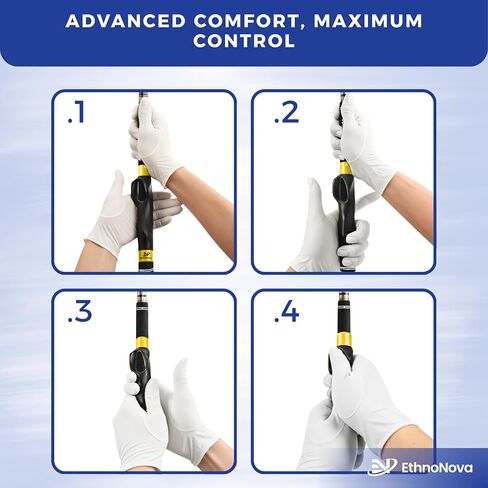 ADVANCED COMFORT, MAXIMUM CONTROL

.1

.2

.3

.4

EthnoNova