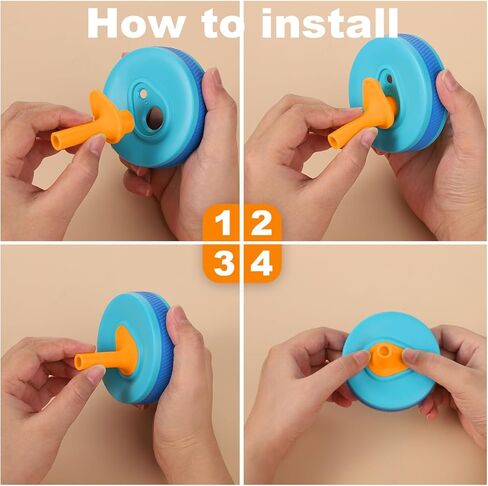 How to install

1 2
3 4