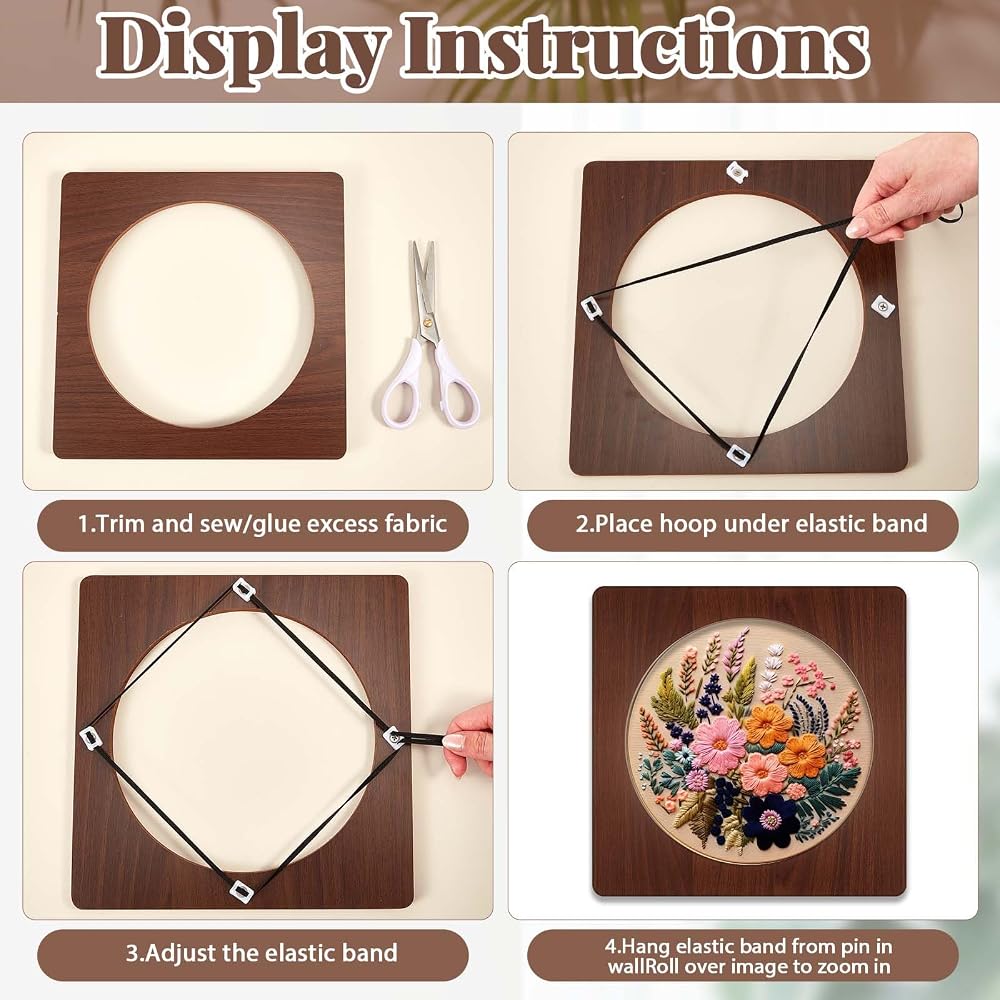 Display Instructions

1.Trim and sew/glue excess fabric

2.Place hoop under elastic band

3.Adjust the elastic band

4.Hang elastic band from pin in wallRoll over image to zoom in