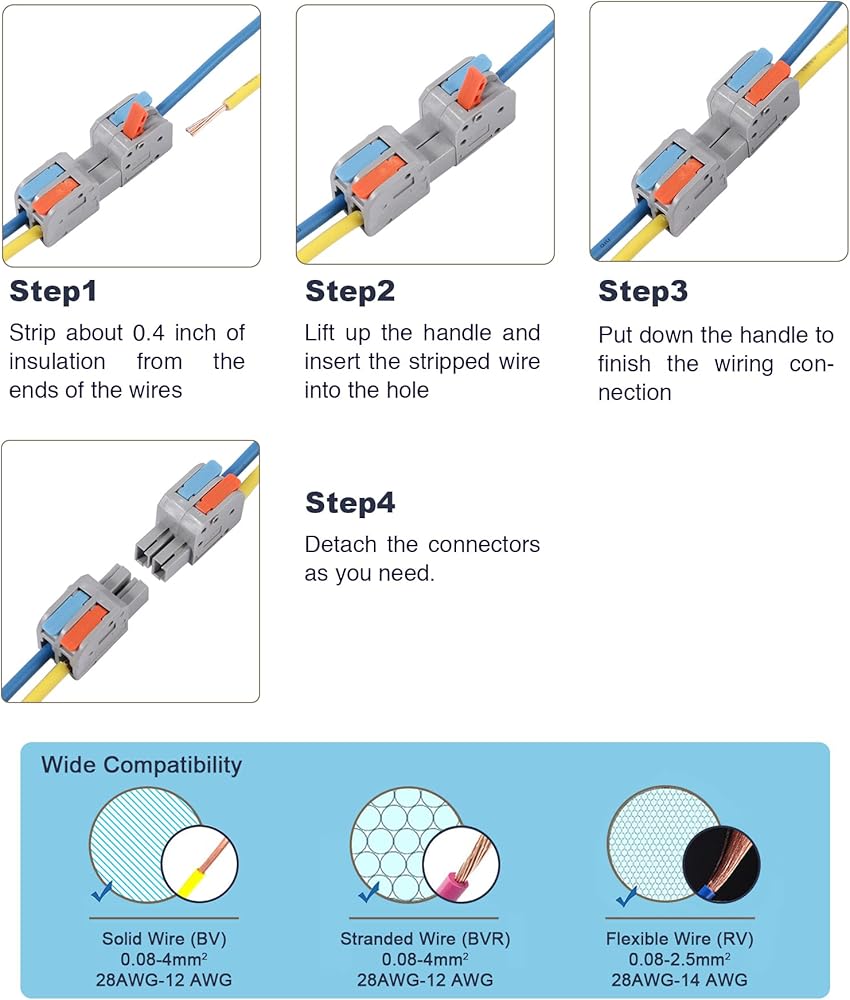 Step1
Strip about 0.4 inch of insulation from the ends of the wires

Step2
Lift up the handle and insert the stripped wire into the hole

Step3
Put down the handle to finish the wiring connection

Step4
Detach the connectors as you need.

Wide Compatibility

Solid Wire (BV)
0.08-4mm$^2$
28AWG-12 AWG

Stranded Wire (BVR)
0.08-4mm$^2$
28AWG-12 AWG

Flexible Wire (RV)
0.08-2.5mm$^2$
28AWG-14 AWG