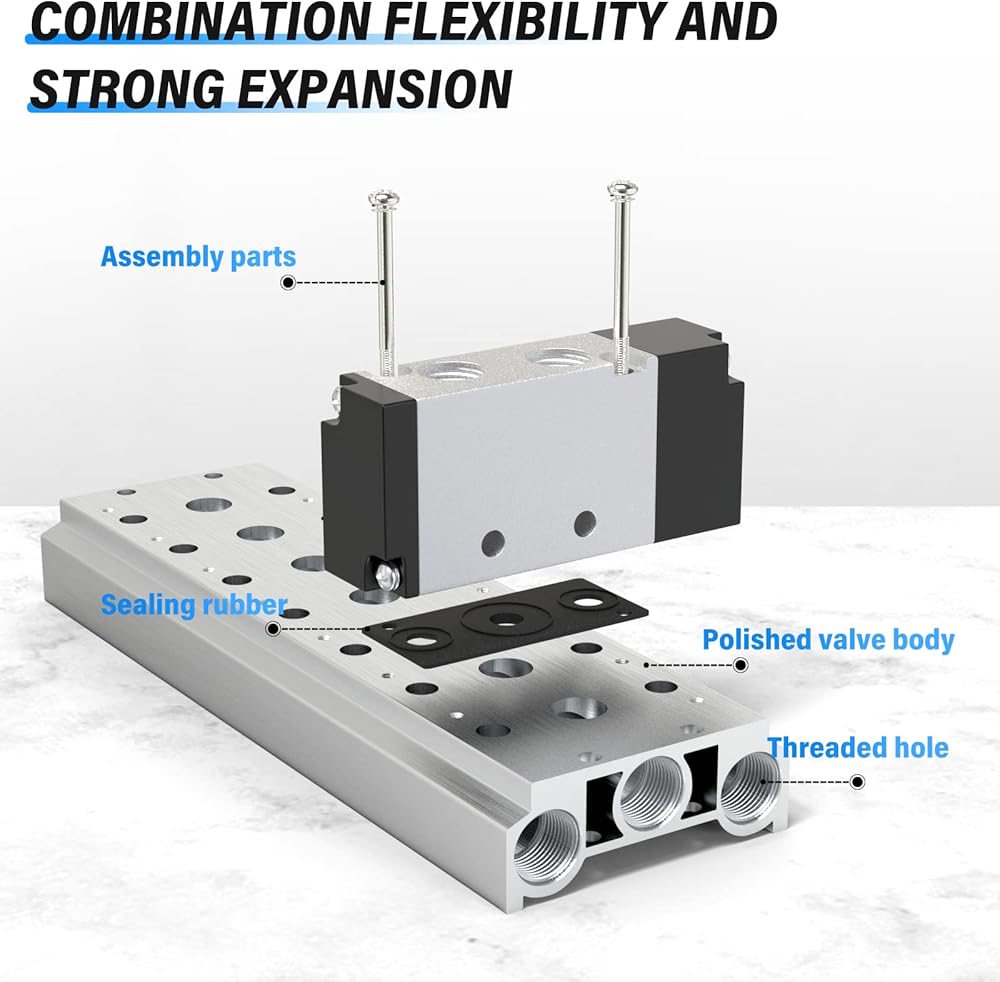 COMBINATION FLEXIBILITY AND STRONG EXPANSION

Assembly parts

Sealing rubber

Polished valve body

Threaded hole