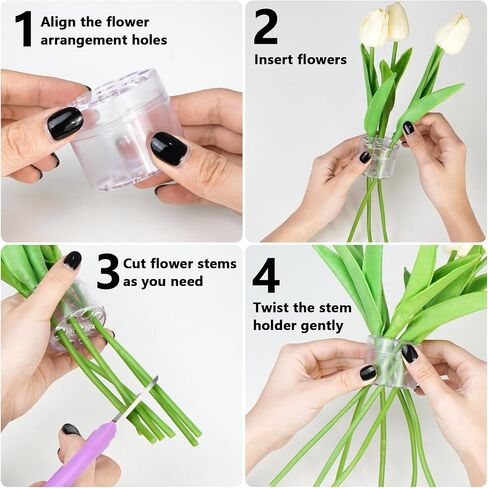 1 Align the flower arrangement holes

2 Insert flowers

3 Cut flower stems as you need

4 Twist the stem holder gently