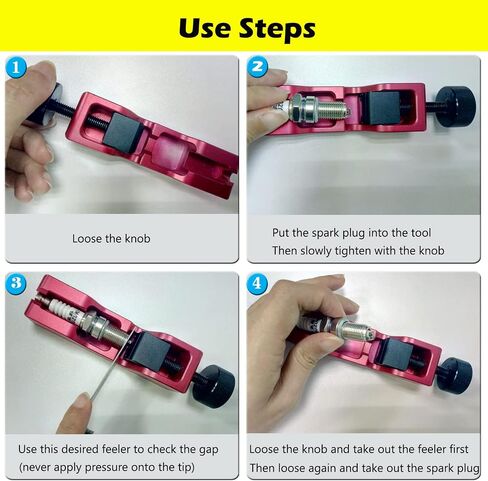 Use Steps

1

Loose the knob

2

Put the spark plug into the tool
Then slowly tighten with the knob

3

Use this desired feeler to check the gap
(never apply pressure onto the tip)

4

Loose the knob and take out the feeler first
Then loose again and take out the spark plug