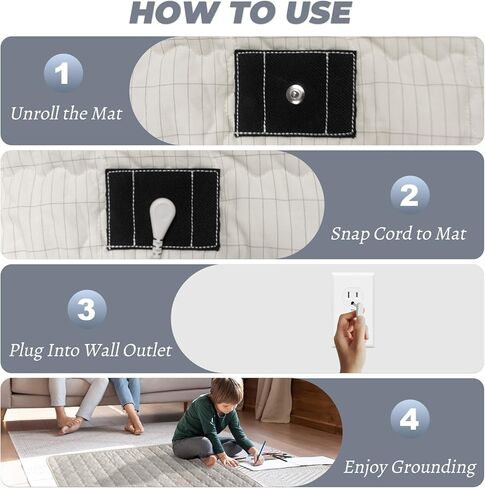 HOW TO USE

1
Unroll the Mat

2
Snap Cord to Mat

3
Plug Into Wall Outlet

4
Enjoy Grounding