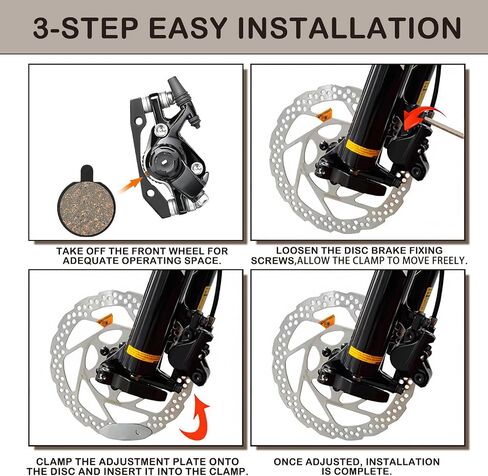 3-STEP EASY INSTALLATION

TAKE OFF THE FRONT WHEEL FOR ADEQUATE OPERATING SPACE.

LOOSEN THE DISC BRAKE FIXING SCREWS,ALLOW THE CLAMP TO MOVE FREELY.

CLAMP THE ADJUSTMENT PLATE ONTO THE DISC AND INSERT IT INTO THE CLAMP.

ONCE ADJUSTED, INSTALLATION IS COMPLETE.