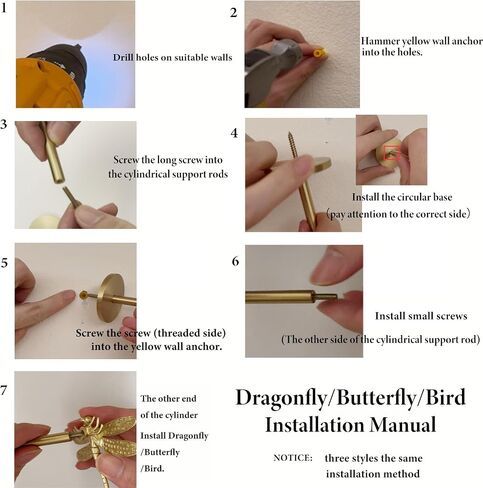 1

Drill holes on suitable walls

2

Hammer yellow wall anchor into the holes.

3

Screw the long screw into the cylindrical support rods

4

Install the circular base （pay attention to the correct side）

5

Screw the screw (threaded side) into the yellow wall anchor.

6

Install small screws

(The other side of the cylindrical support rod)

7

The other end of the cylinder

Install Dragonfly /Butterfly /Bird.

Dragonfly/Butterfly/Bird Installation Manual

NOTICE: three styles the same installation method