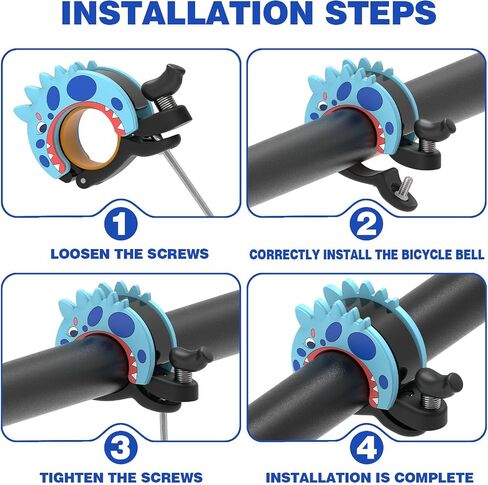 INSTALLATION STEPS

1
LOOSEN THE SCREWS

2
CORRECTLY INSTALL THE BICYCLE BELL

3
TIGHTEN THE SCREWS

4
INSTALLATION IS COMPLETE