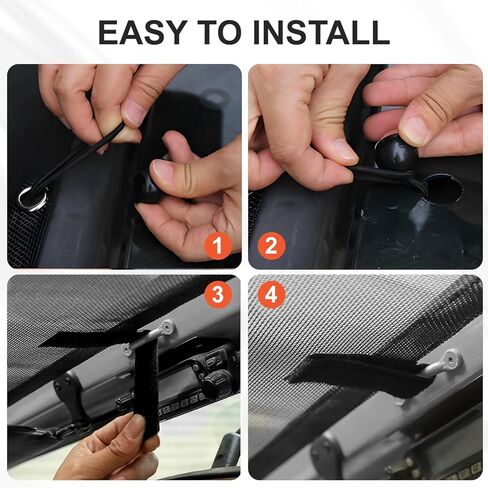 EASY TO INSTALL

1

2

3

4