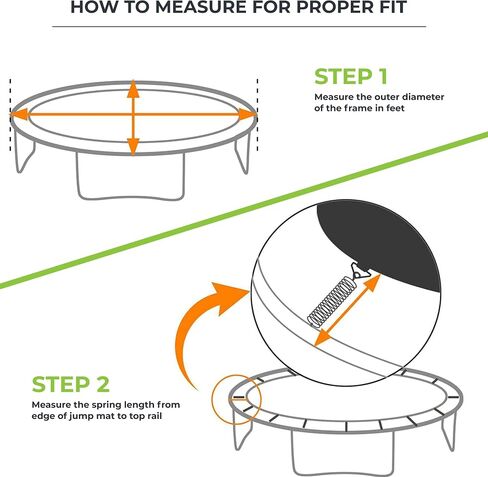 HOW TO MEASURE FOR PROPER FIT

STEP 1
Measure the outer diameter of the frame in feet

STEP 2
Measure the spring length from edge of jump mat to top rail