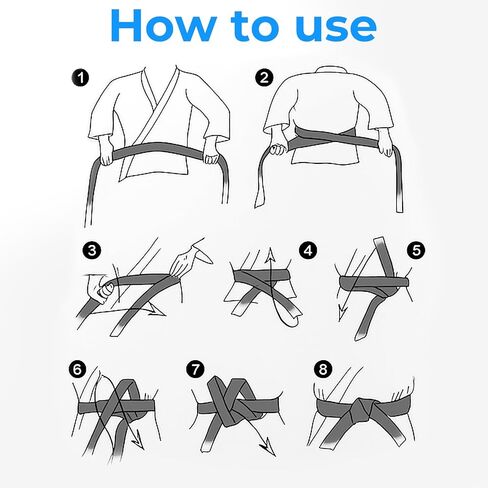 How to use

1

2

3

4

5

6

7

8