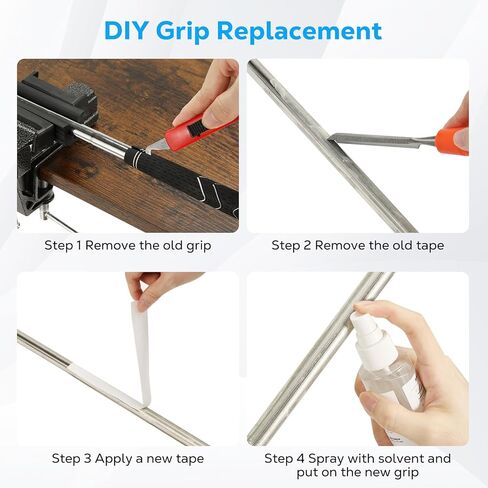 DIY Grip Replacement

Step 1 Remove the old grip

Step 2 Remove the old tape

Step 3 Apply a new tape

Step 4 Spray with solvent and put on the new grip