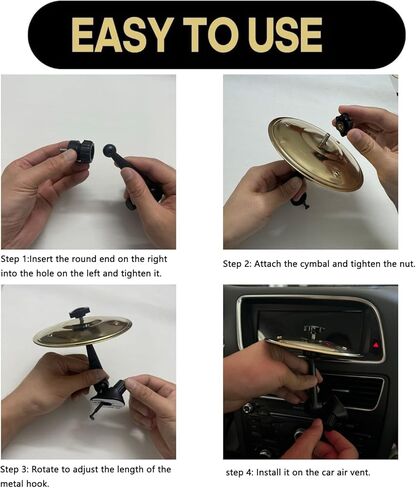 EASY TO USE

Step 1:Insert the round end on the right into the hole on the left and tighten it.

Step 2: Attach the cymbal and tighten the nut.

Step 3: Rotate to adjust the length of the metal hook.

step 4: Install it on the car air vent.