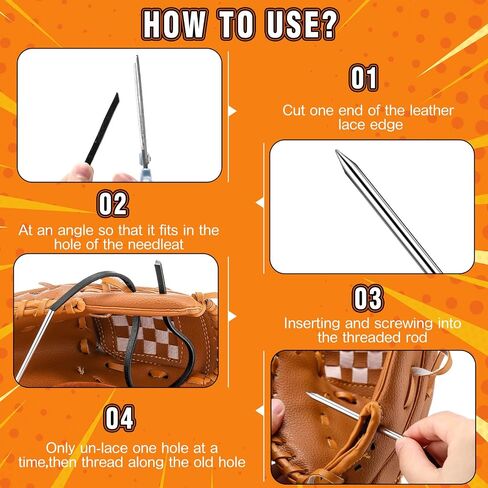 HOW TO USE?

01

Cut one end of the leather lace edge

02

At an angle so that it fits in the hole of the needleat

03

Inserting and screwing into the threaded rod

04

Only un-lace one hole at a time,then thread along the old hole