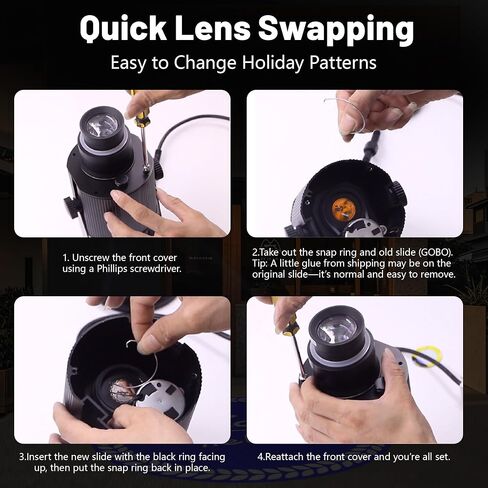 Quick Lens Swapping
Easy to Change Holiday Patterns

1. Unscrew the front cover using a Phillips screwdriver.

2.Take out the snap ring and old slide (GOBO). Tip: A little glue from shipping may be on the original slide—it's normal and easy to remove.

3.Insert the new slide with the black ring facing up, then put the snap ring back in place.

4.Reattach the front cover and you're all set.