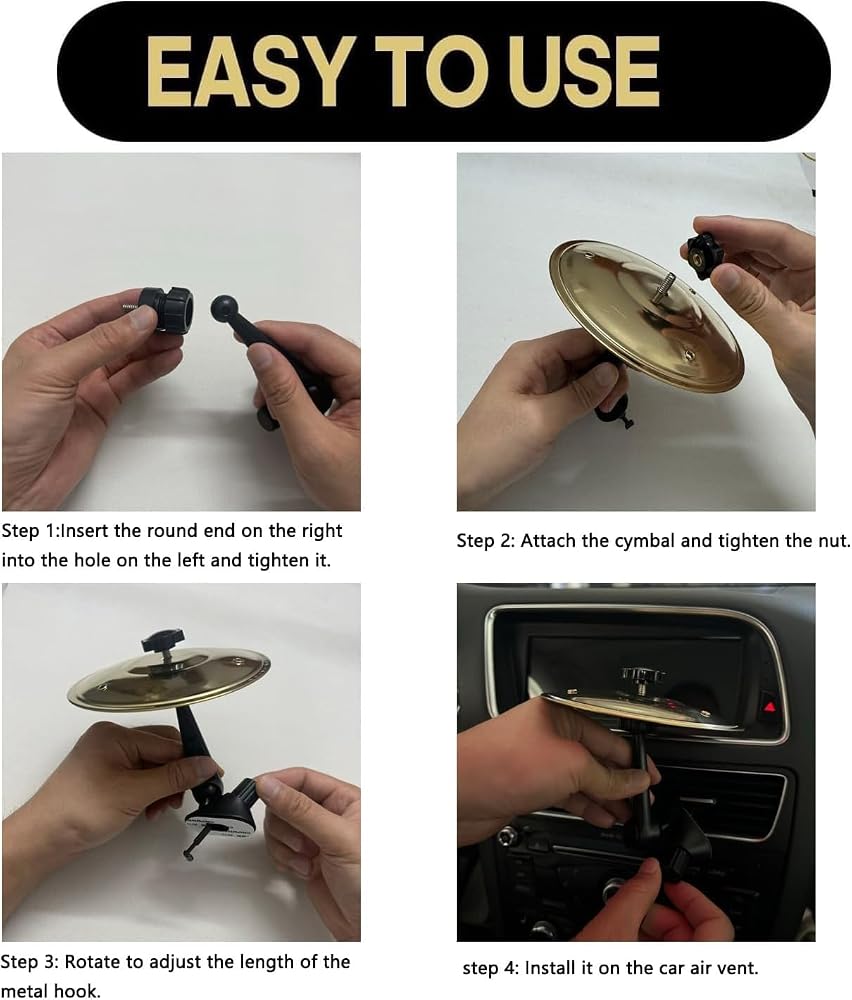 EASY TO USE

Step 1:Insert the round end on the right into the hole on the left and tighten it.

Step 2: Attach the cymbal and tighten the nut.

Step 3: Rotate to adjust the length of the metal hook.

step 4: Install it on the car air vent.