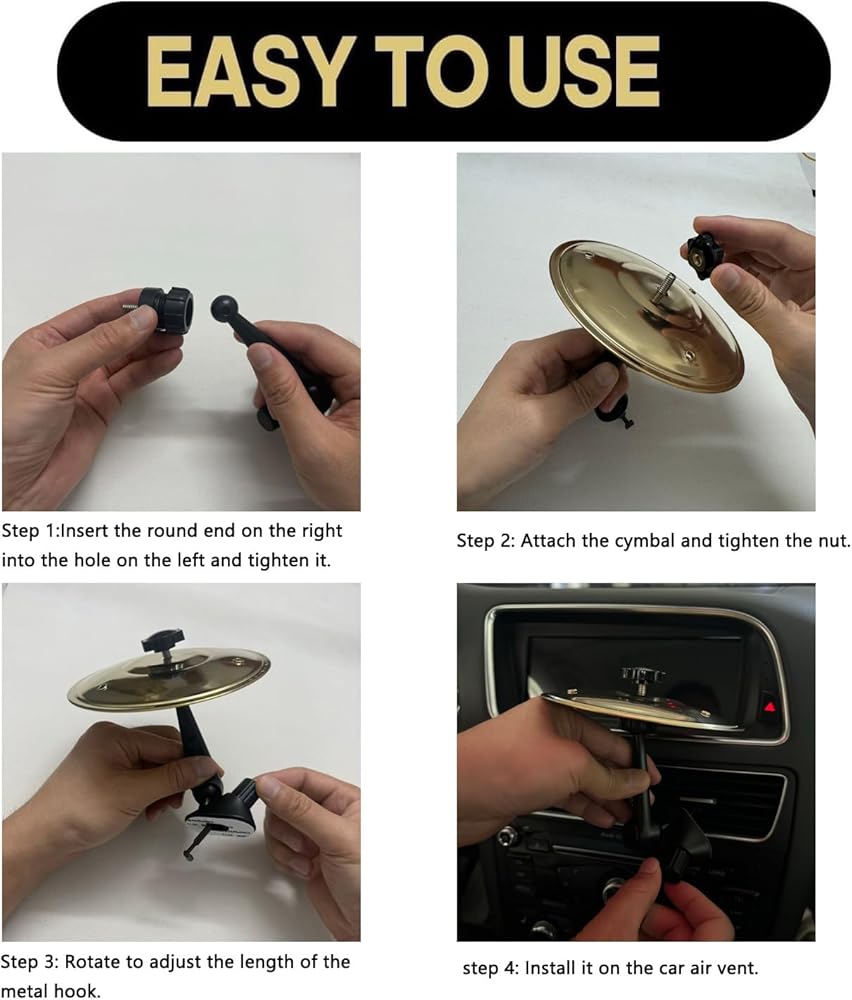 EASY TO USE

Step 1:Insert the round end on the right into the hole on the left and tighten it.

Step 2: Attach the cymbal and tighten the nut.

Step 3: Rotate to adjust the length of the metal hook.

step 4: Install it on the car air vent.