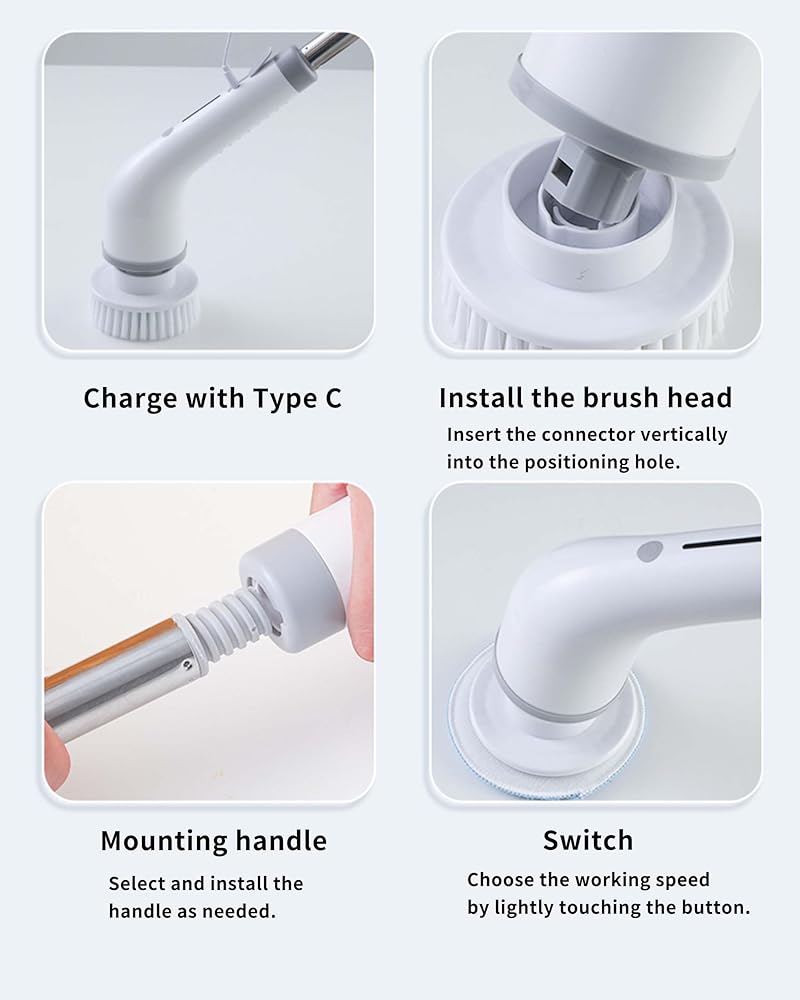 Charge with Type C

Install the brush head

Insert the connector vertically into the positioning hole.

Mounting handle

Select and install the handle as needed.

Switch

Choose the working speed by lightly touching the button.