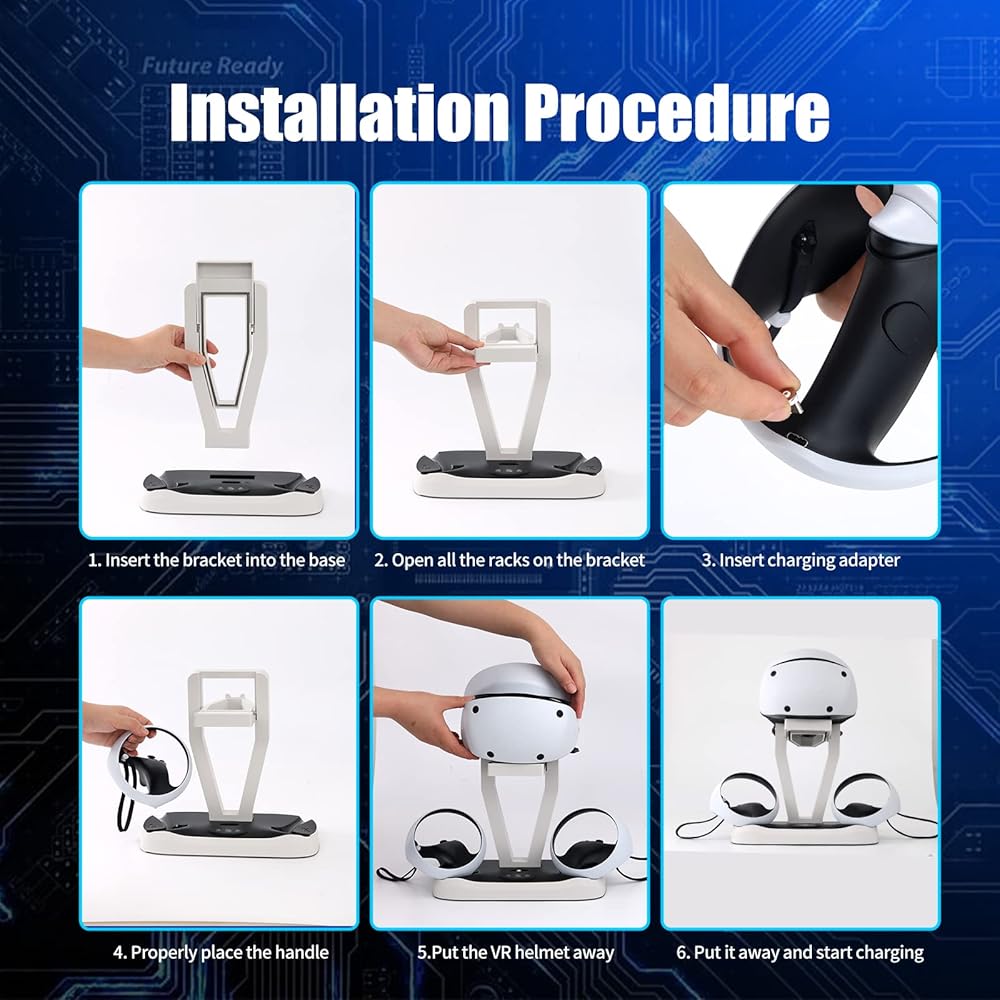 Future Ready

Installation Procedure

1. Insert the bracket into the base

2. Open all the racks on the bracket

3. Insert charging adapter

4. Properly place the handle

5.Put the VR helmet away

6. Put it away and start charging