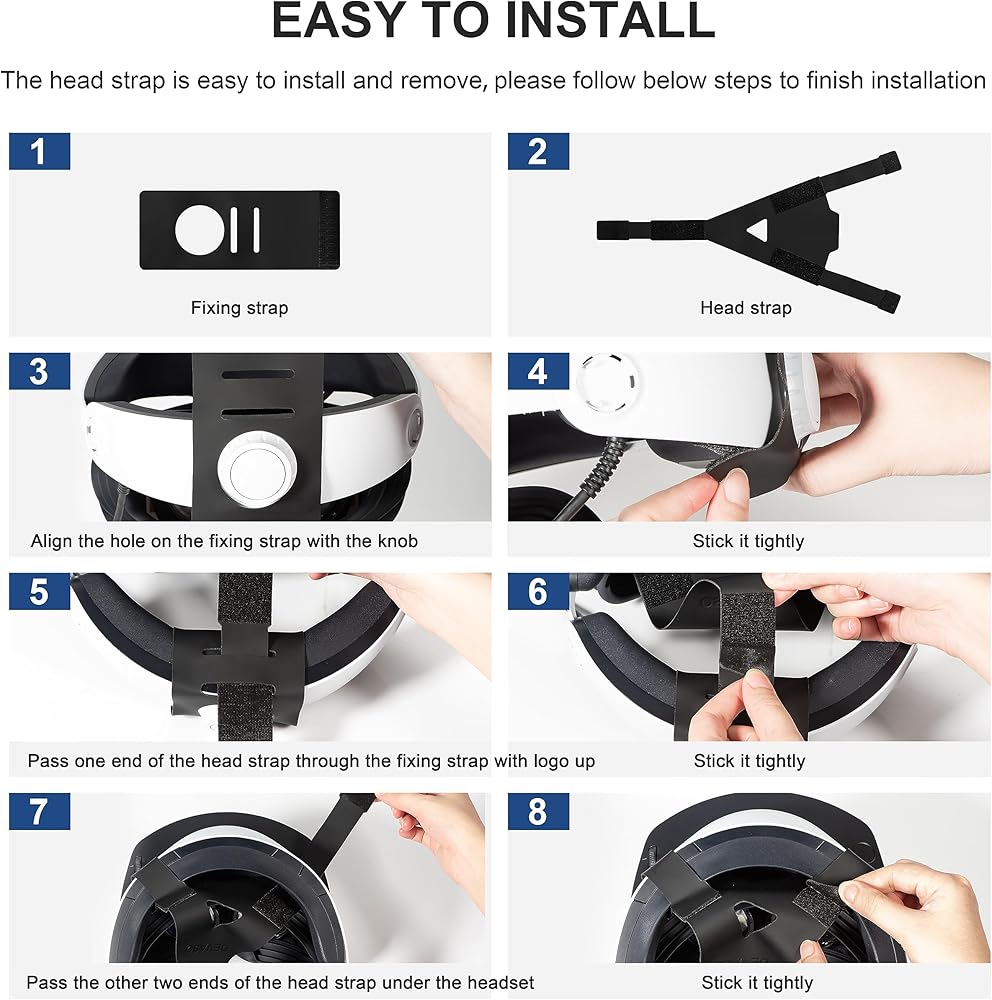 EASY TO INSTALL

The head strap is easy to install and remove, please follow below steps to finish installation

1

Fixing strap

2

Head strap

3

Align the hole on the fixing strap with the knob

4

Stick it tightly

5

Pass one end of the head strap through the fixing strap with logo up

6

Stick it tightly

7

Pass the other two ends of the head strap under the headset

8

Stick it tightly