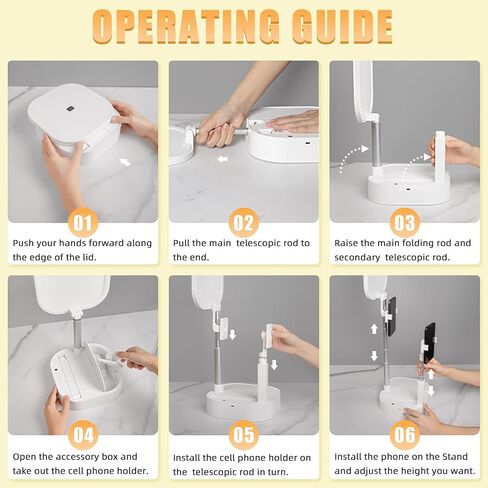 OPERATING GUIDE

01

Push your hands forward along the edge of the lid.

02

Pull the main telescopic rod to the end.

03

Raise the main folding rod and secondary telescopic rod.

04

Open the accessory box and take out the cell phone holder.

05

Install the cell phone holder on the telescopic rod in turn.

06

Install the phone on the Stand and adjust the height you want.