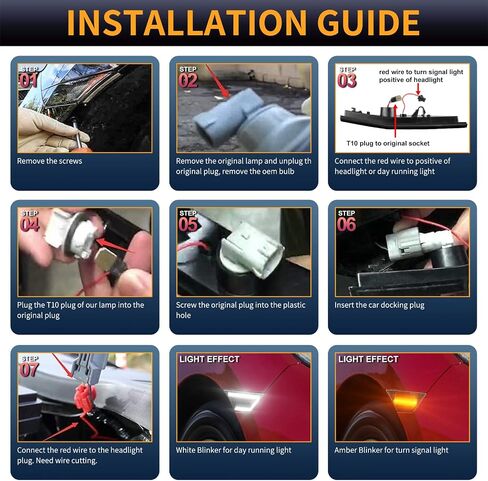 INSTALLATION GUIDE

STEP 01
Remove the screws

STEP 02
Remove the original lamp and unplug th original plug, remove the oem bulb

STEP 03
red wire to turn signal light positive of headlight
T10 plug to original socket
Connect the red wire to positive of headlight or day running light

STEP 04
Plug the T10 plug of our lamp into the original plug

STEP 05
Screw the original plug into the plastic hole

STEP 06
Insert the car docking plug

STEP 07
Connect the red wire to the headlight plug. Need wire cutting.

LIGHT EFFECT
White Blinker for day running light

LIGHT EFFECT
Amber Blinker for turn signal light