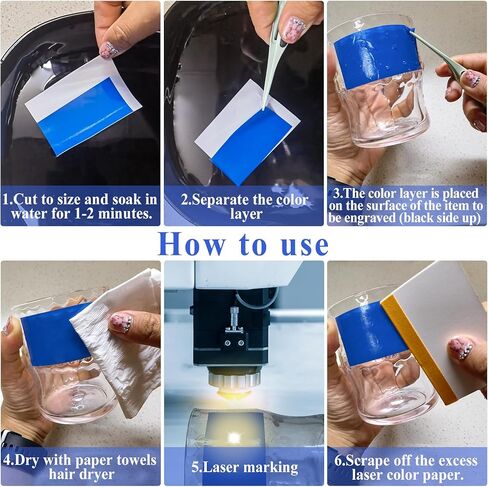 1.Cut to size and soak in water for 1-2 minutes.

2.Separate the color layer

3.The color layer is placed on the surface of the item to be engraved (black side up)

How to use

4.Dry with paper towels hair dryer

5.Laser marking

6.Scrape off the excess laser color paper.